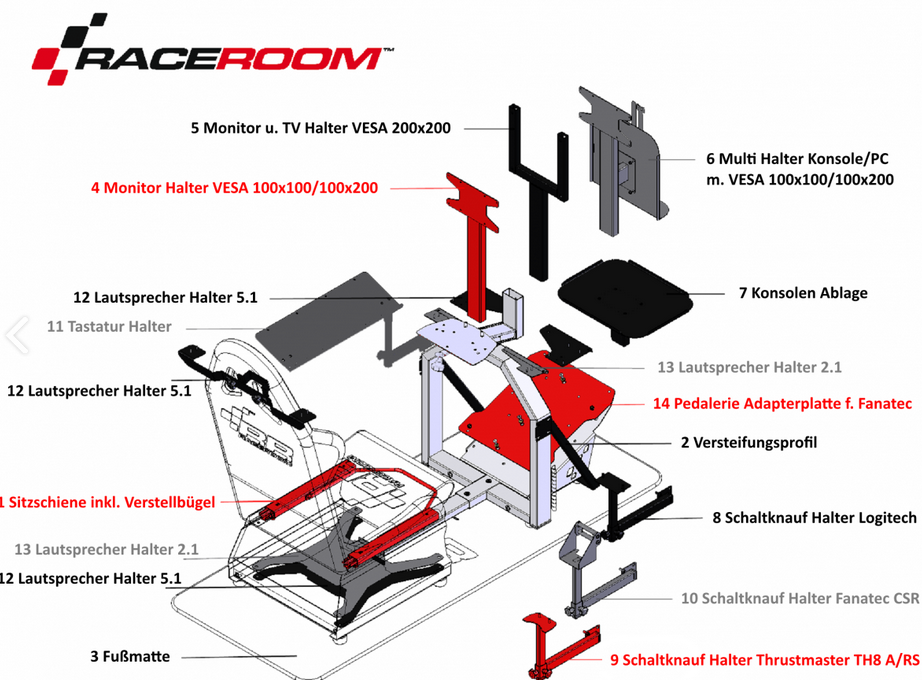 RACEROOM™

5 Monitor u. TV Halter VESA 200x200

6 Multi Halter Konsole/PC m. VESA 100x100/100x200

4 Monitor Halter VESA 100x100/100x200

12 Lautsprecher Halter 5.1

7 Konsolen Ablage

11 Tastatur Halter

13 Lautsprecher Halter 2.1

12 Lautsprecher Halter 5.1

14 Pedalerie Adapterplatte f. Fanatec

2 Versteifungsprofil

1 Sitzschiene inkl. Verstellbügel

8 Schaltknauf Halter Logitech

13 Lautsprecher Halter 2.1

12 Lautsprecher Halter 5.1

10 Schaltknauf Halter Fanatec CSR

3 Fußmatte

9 Schaltknauf Halter Thrustmaster TH8 A/RS